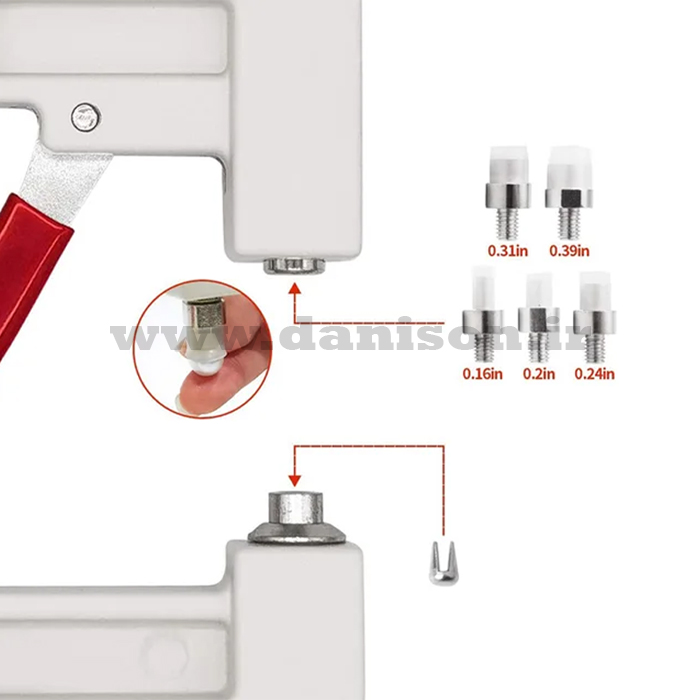 0.31in 0.39in

www.danison.ir

0.16in 0.2in 0.24in